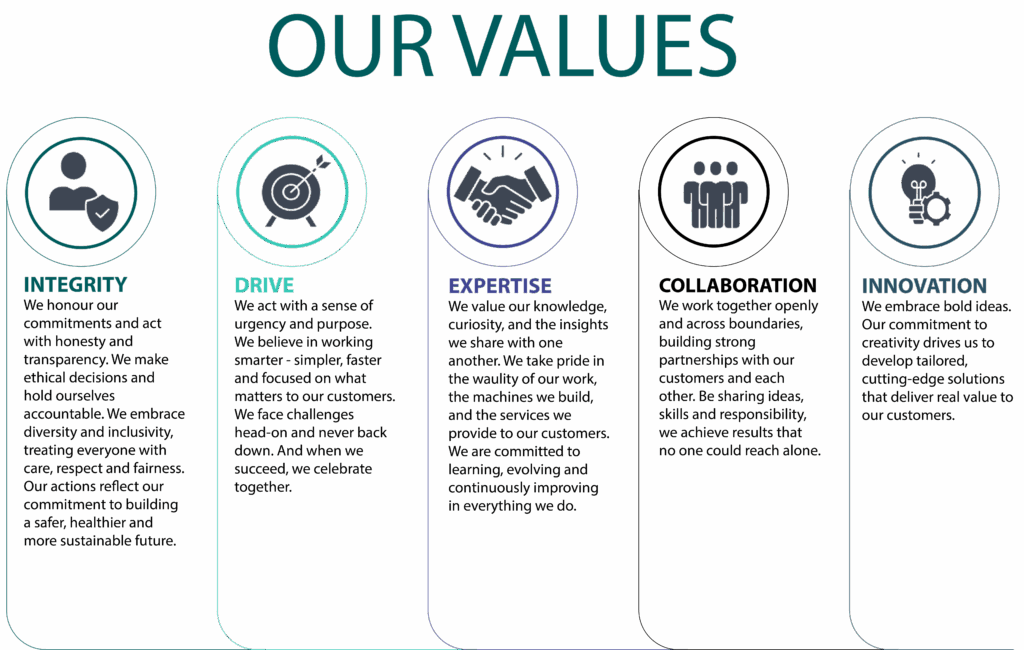 OUR VALUES

INTEGRITY
We honour our commitments and act with honesty and transparency. We make ethical decisions and hold ourselves accountable. We embrace diversity and inclusivity, treating everyone with care, respect and fairness. Our actions reflect our commitment to building a safer, healthier and more sustainable future.

DRIVE
We act with a sense of urgency and purpose. We believe in working smarter - simpler, faster and focused on what matters to our customers. We face challenges head-on and never back down. And when we succeed, we celebrate together.

EXPERTISE
We value our knowledge, curiosity, and the insights we share with one another. We take pride in the waulity of our work, the machines we build, and the services we provide to our customers. We are committed to learning, evolving and continuously improving in everything we do.

COLLABORATION
We work together openly and across boundaries, building strong partnerships with our customers and each other. Be sharing ideas, skills and responsibility, we achieve results that no one could reach alone.

INNOVATION
We embrace bold ideas. Our commitment to creativity drives us to develop tailored, cutting-edge solutions that deliver real value to our customers.